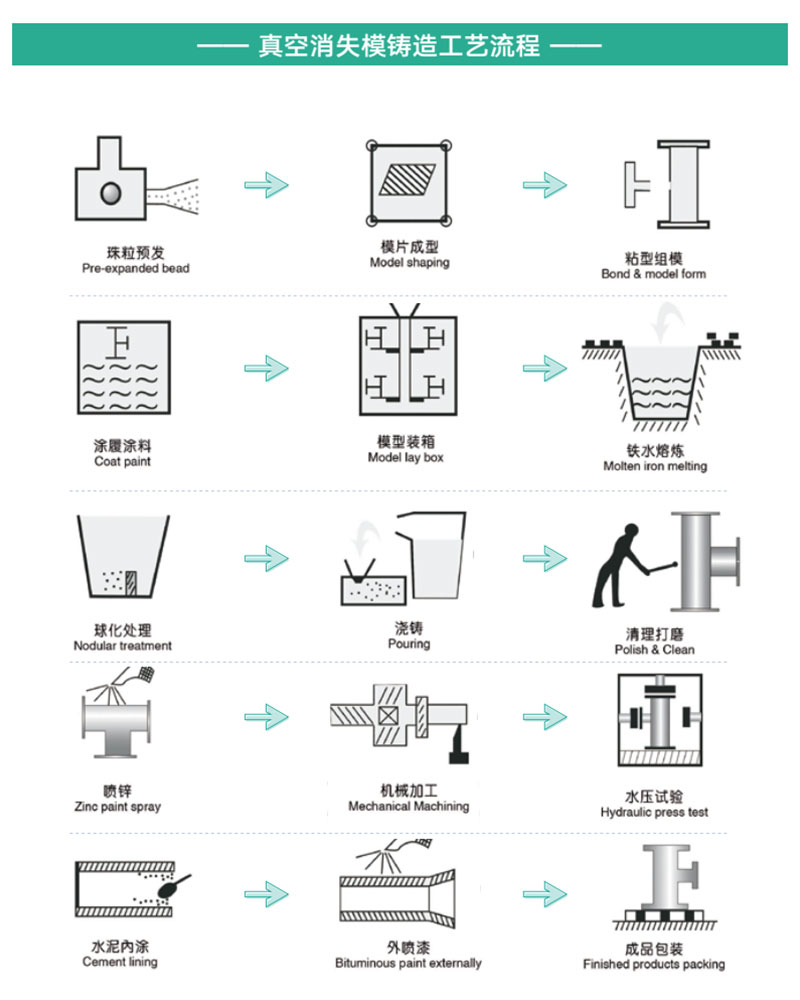 —— 真空消失模铸造工艺流程 ——

珠粒预发
Pre-expanded bead

模片成型
Model shaping

粘型组模
Bond & model form

涂覆涂料
Coat paint

模型装箱
Model lay box

铁水熔炼
Molten iron melting

球化处理
Nodular treatment

浇铸
Pouring

清理打磨
Polish & Clean

喷锌
Zinc paint spray

机械加工
Mechanical Machining

水压试验
Hydraulic press test

水泥内涂
Cement lining

外喷漆
Bituminous paint externally

成品包装
Finished products packing