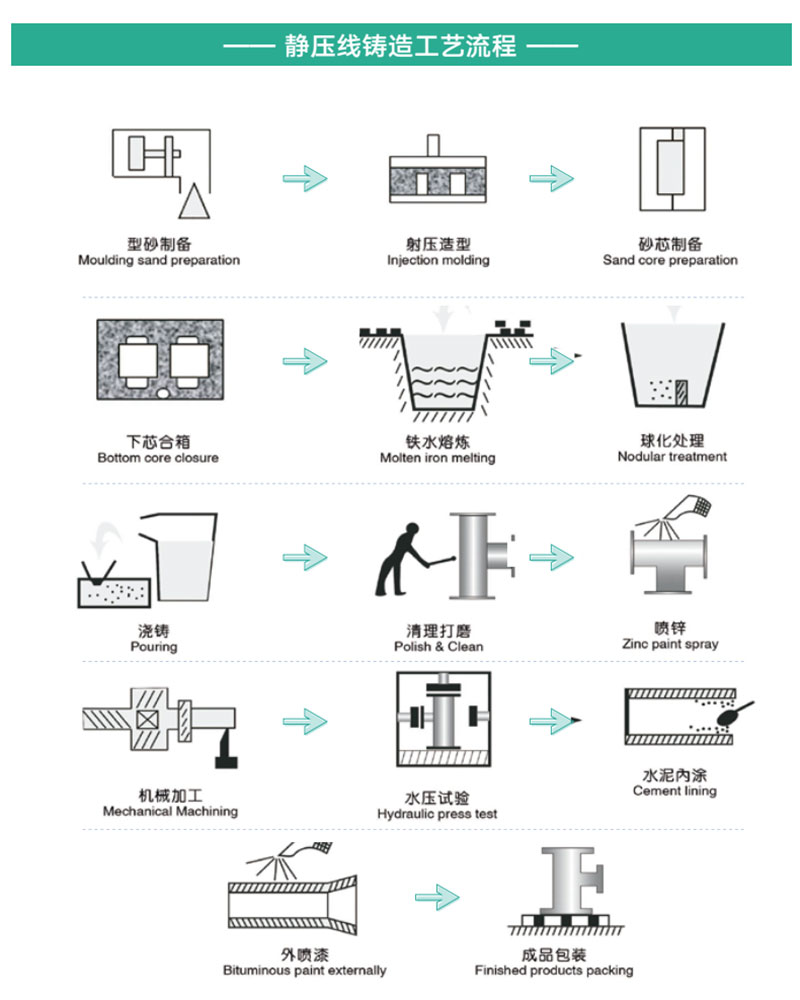 —— 静压线铸造工艺流程 ——

型砂制备
Moulding sand preparation

射压造型
Injection molding

砂芯制备
Sand core preparation

下芯合箱
Bottom core closure

铁水熔炼
Molten iron melting

球化处理
Nodular treatment

浇铸
Pouring

清理打磨
Polish & Clean

喷锌
Zinc paint spray

机械加工
Mechanical Machining

水压试验
Hydraulic press test

水泥内涂
Cement lining

外喷漆
Bituminous paint externally

成品包装
Finished products packing